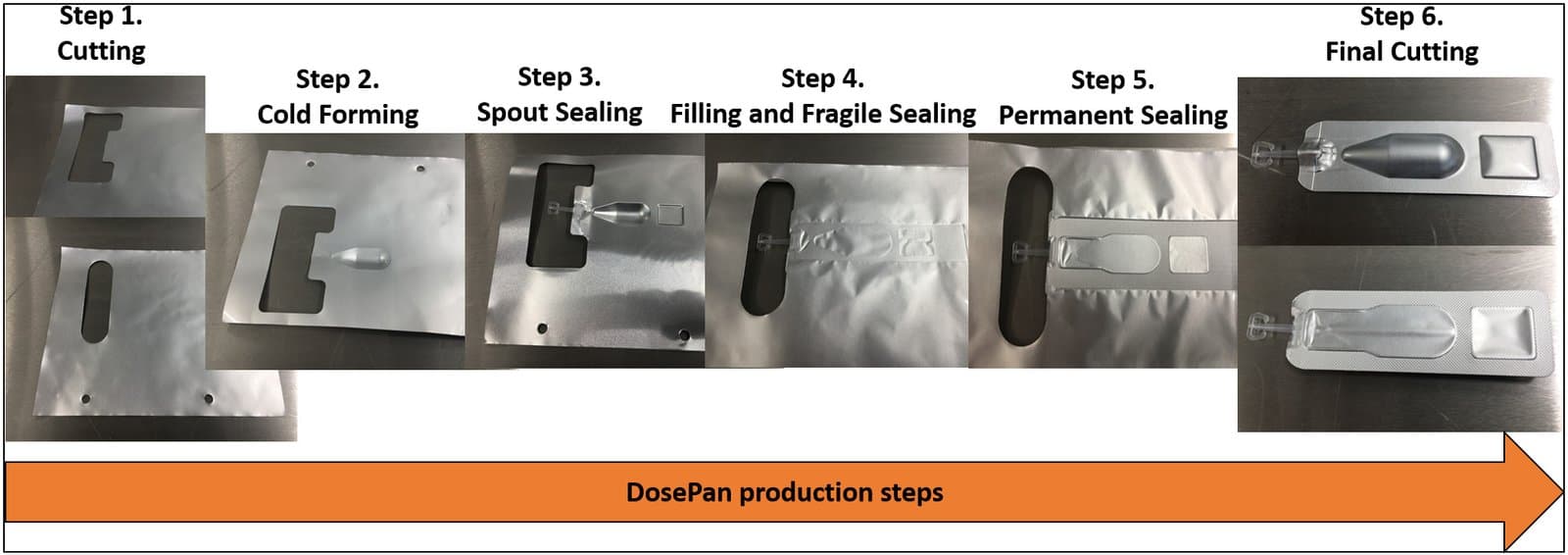 Step 1.
Cutting

Step 2.
Cold Forming

Step 3.
Spout Sealing

Step 4.
Filling and Fragile Sealing

Step 5.
Permanent Sealing

Step 6.
Final Cutting

DosePan production steps