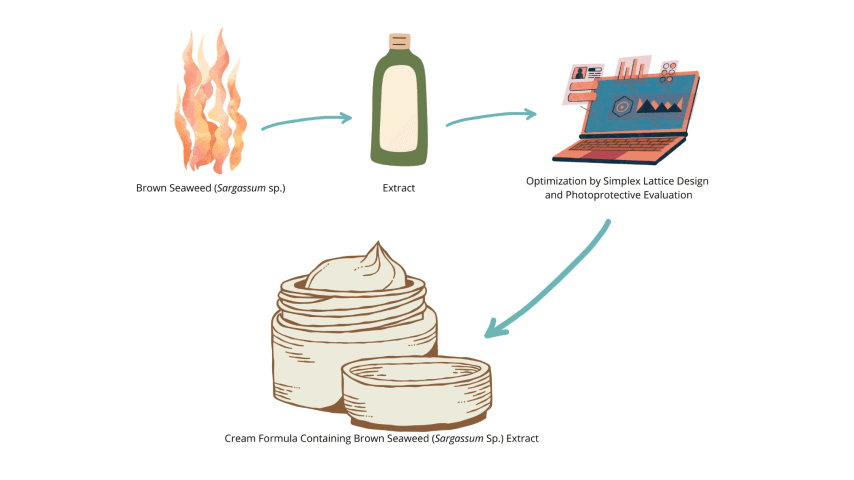 Brown Seaweed (Sargassum sp.)

Extract

Optimization by Simplex Lattice Design and Photoprotective Evaluation

Cream Formula Containing Brown Seaweed (Sargassum Sp.) Extract